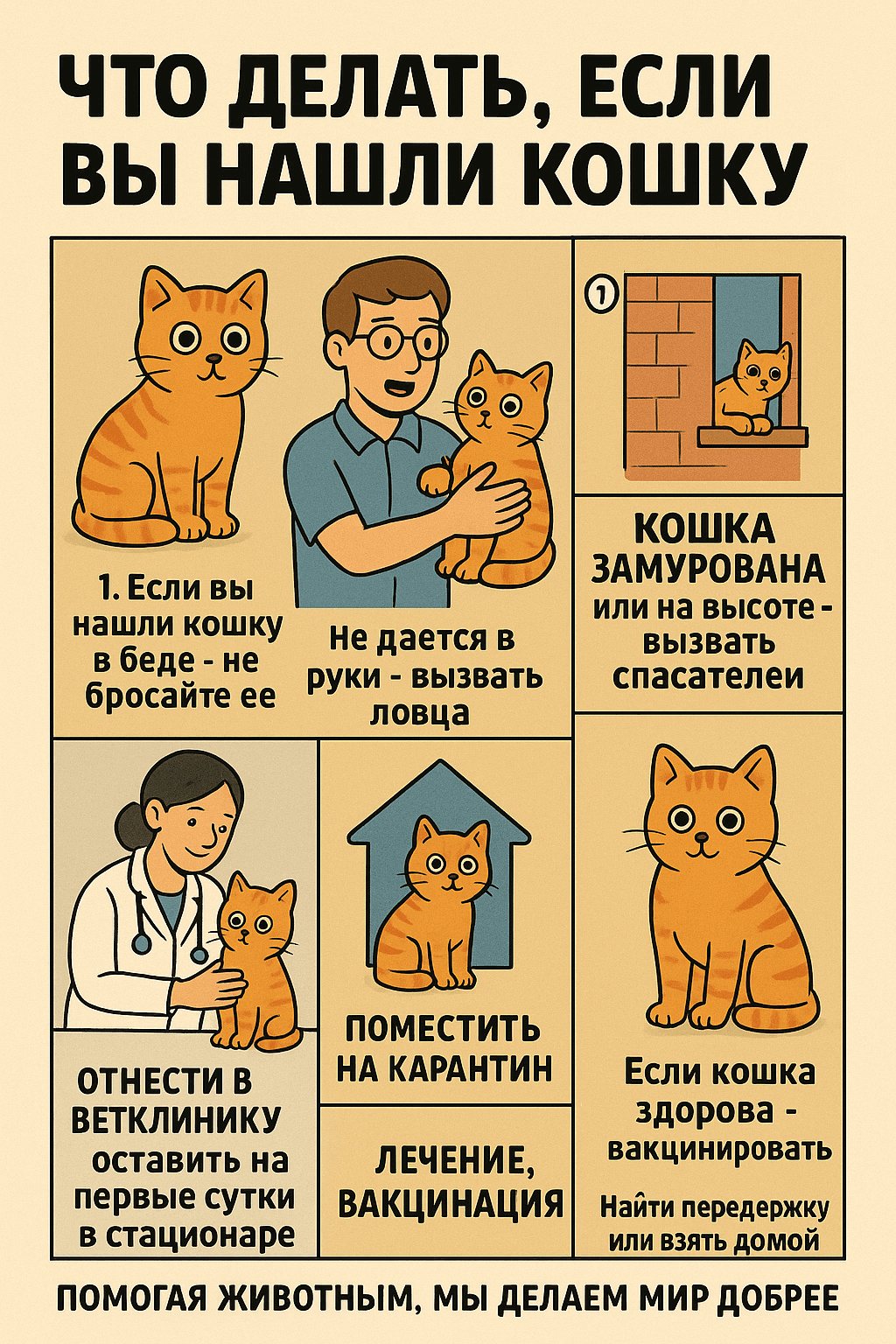 ЧТО ДЕЛАТЬ, ЕСЛИ ВЫ НАШЛИ КОШКУ

1. Если вы нашли кошку в беде - не бросайте ее

Не дается в руки - вызвать ловца

1

КОШКА ЗАМУРОВАНА или на высоте - вызвать спасателеи

ОТНЕСТИ В ВЕТКЛИНИКУ оставить на первые сутки в стационаре

ПОМЕСТИТЬ НА КАРАНТИН

ЛЕЧЕНИЕ, ВАКЦИНАЦИЯ

Если кошка здорова - вакцинировать

Найти передержку или взять домой

ПОМОГАЯ ЖИВОТНЫМ, МЫ ДЕЛАЕМ МИР ДОБРЕЕ